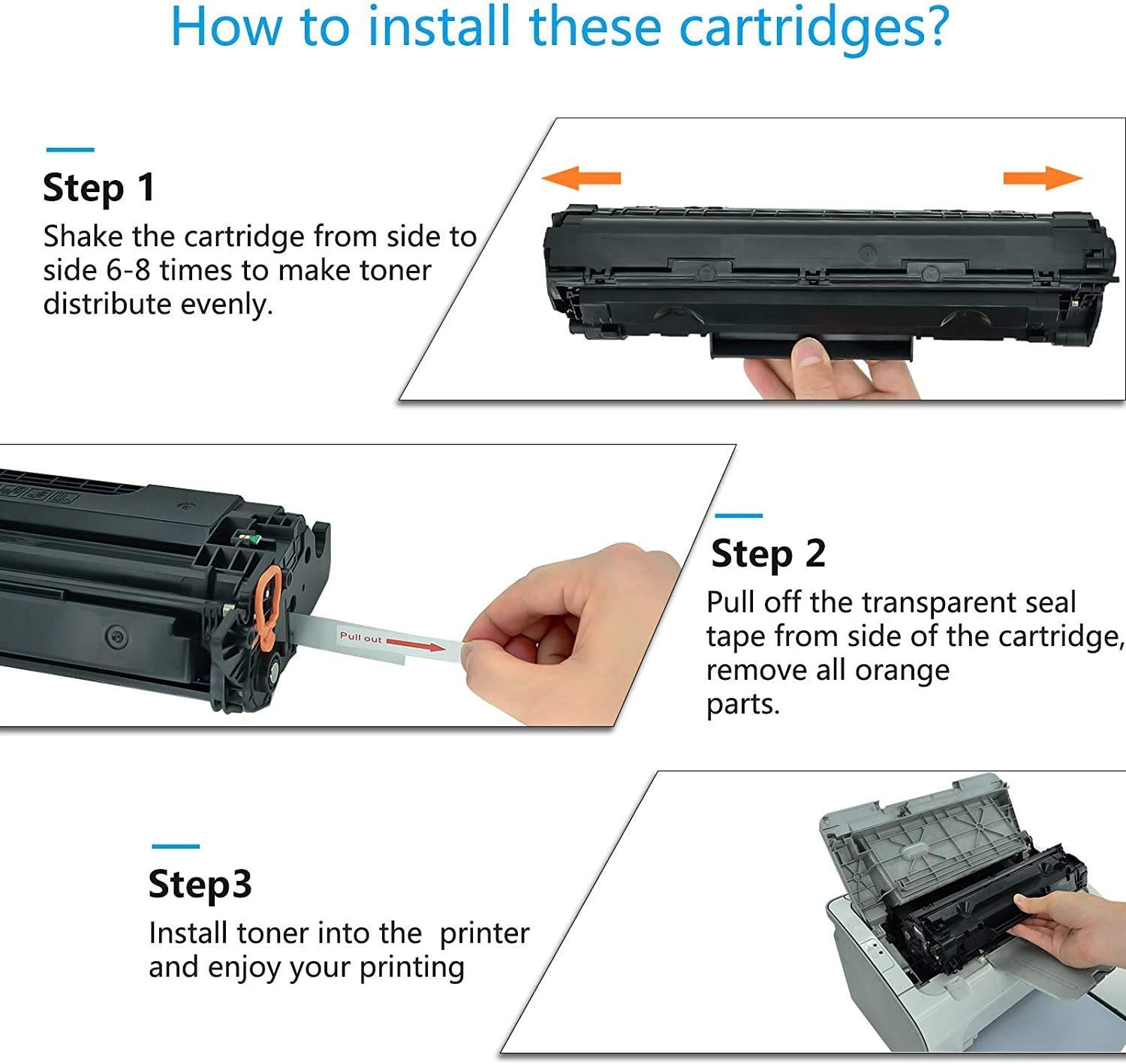 How to install these cartridges?

Step 1

Shake the cartridge from side to side 6-8 times to make toner distribute evenly.

Pull out

Step 2

Pull off the transparent seal tape from side of the cartridge, remove all orange parts.

Step3

Install toner into the printer and enjoy your printing